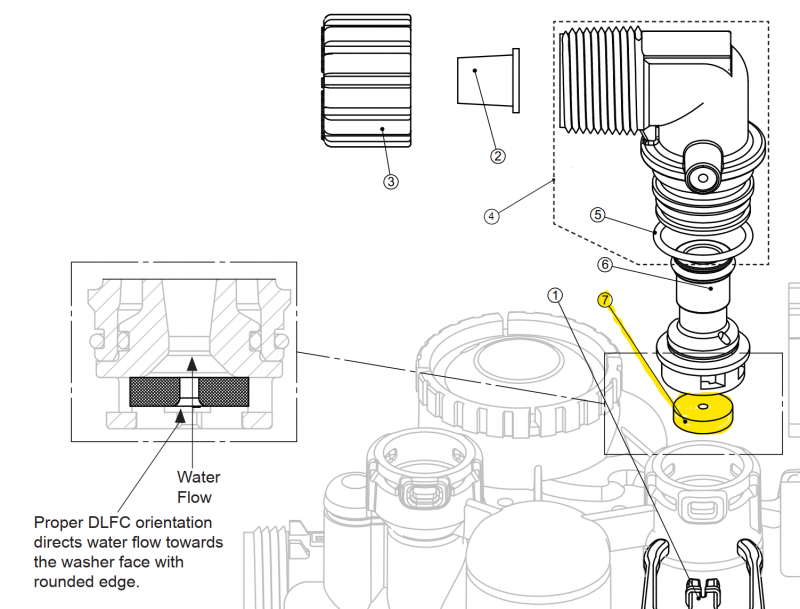 3

2

4

5

6

1

7

Water Flow

Proper DLFC orientation directs water flow towards the washer face with rounded edge.