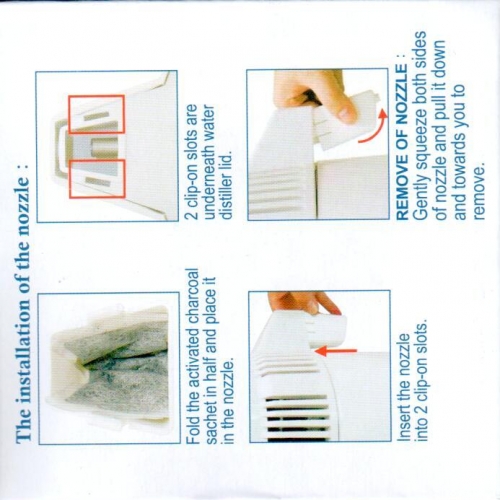 The installation of the nozzle :

Fold the activated charcoal sachet in half and place it in the nozzle.

2 clip-on slots are underneath water distiller lid.

Insert the nozzle into 2 clip-on slots.

REMOVE OF NOZZLE : Gently squeeze both sides of nozzle and pull it down and towards you to remove.